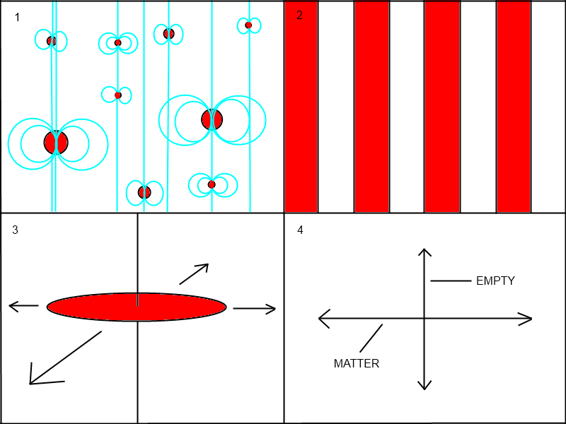 1

2

3

4

EMPTY

MATTER