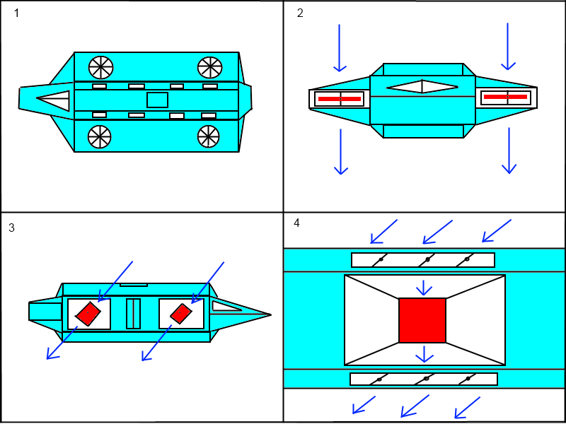 1

2

3

4