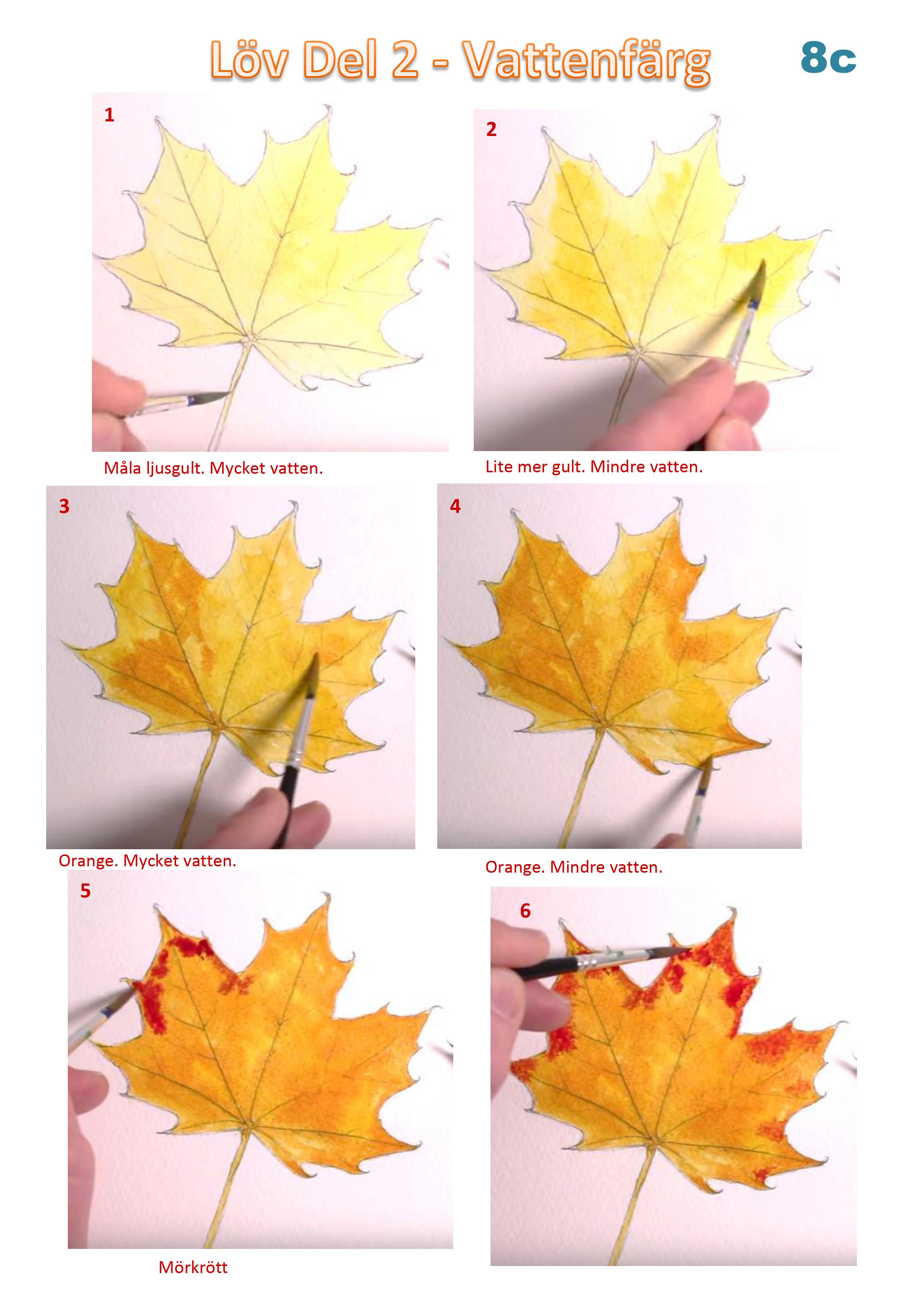 Löv Del 2 - Vattenfärg

8c

1

Måla ljusgult. Mycket vatten.

2

Lite mer gult. Mindre vatten.

3

Orange. Mycket vatten.

4

Orange. Mindre vatten.

5

Mörkrött

6