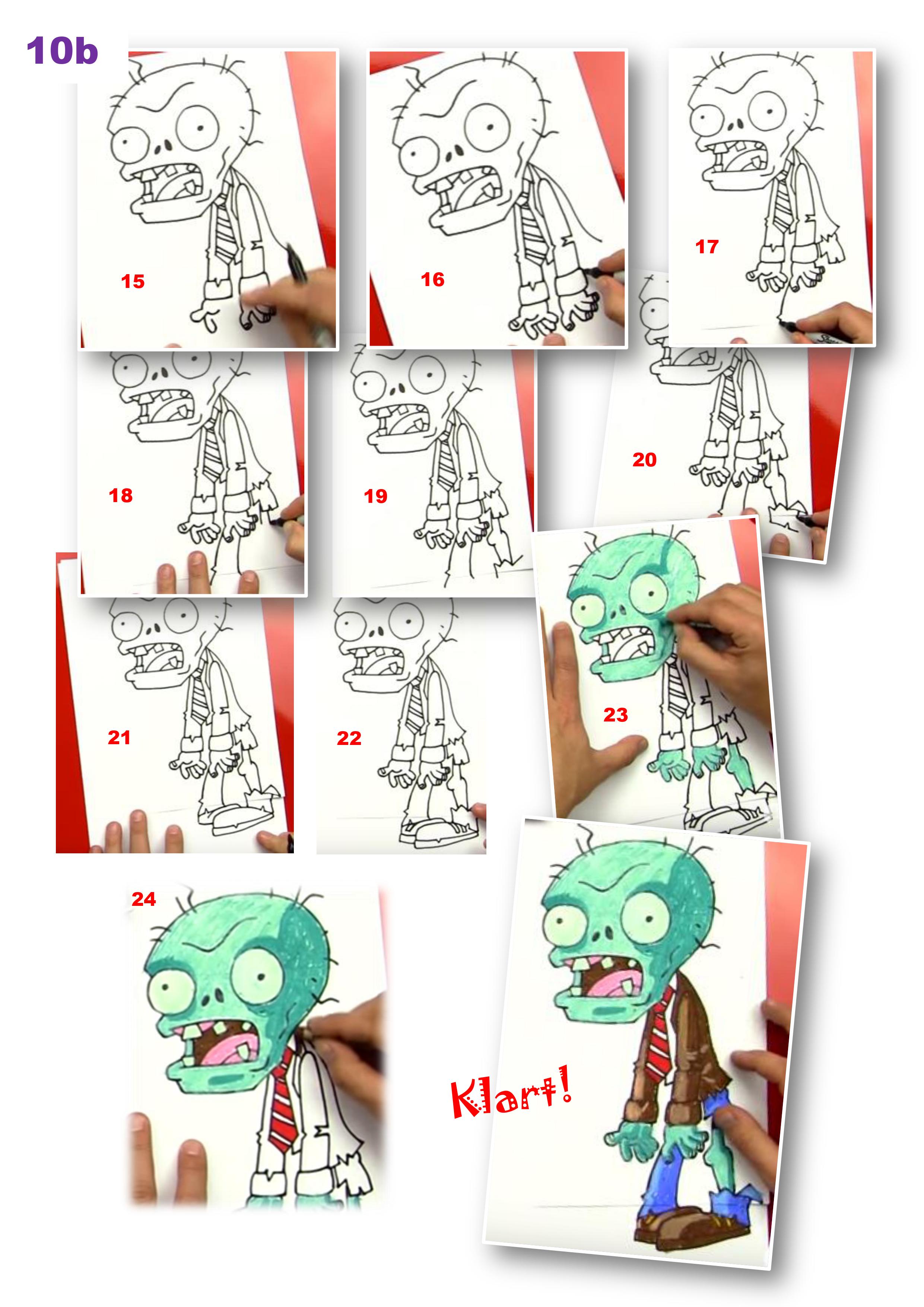 10b

15

16

17

18

19

20

21

22

23

24

Klart!