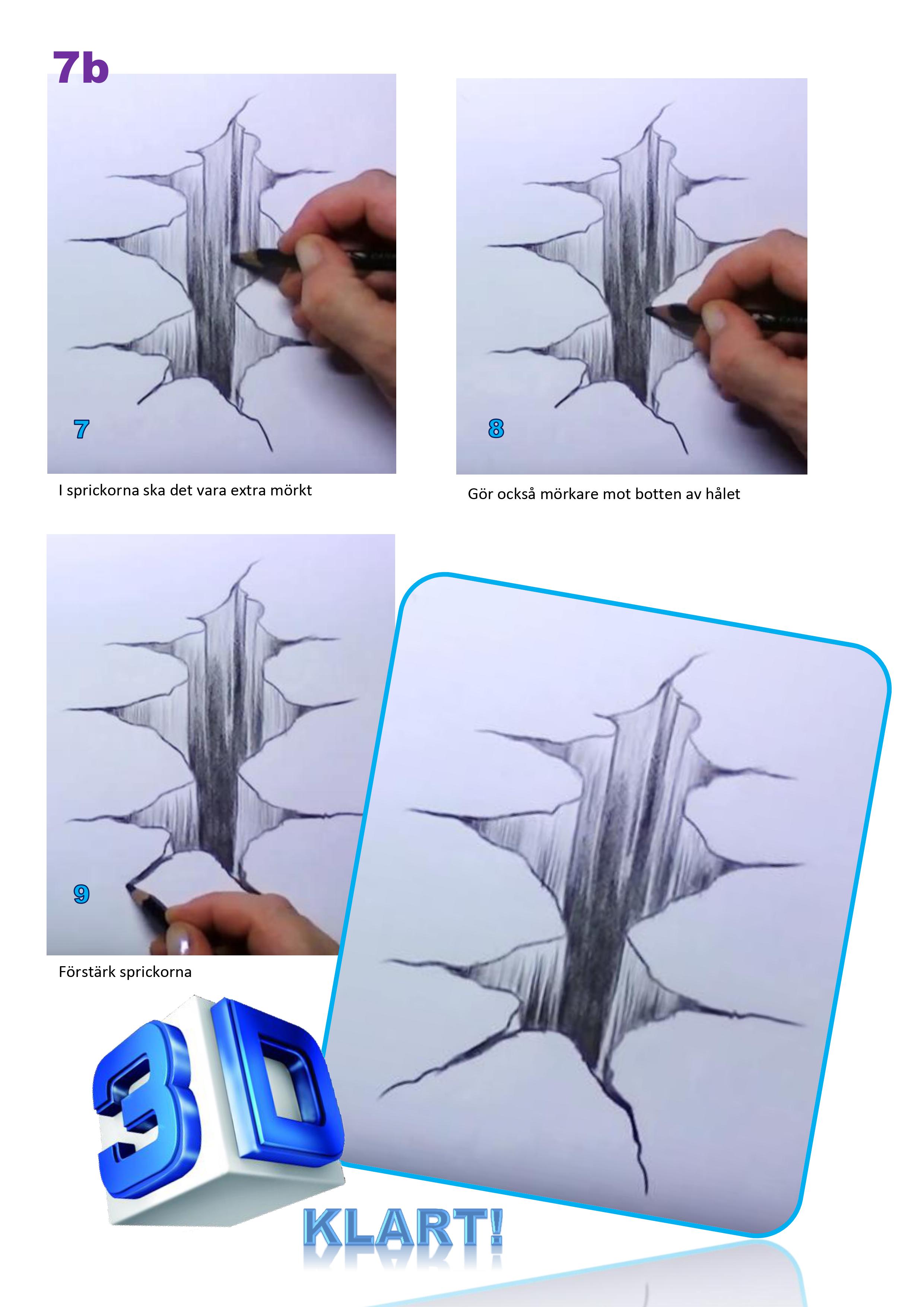 7b

7

I sprickorna ska det vara extra mörkt

8

Gör också mörkare mot botten av hålet

9

Förstärk sprickorna

3D

KLART!