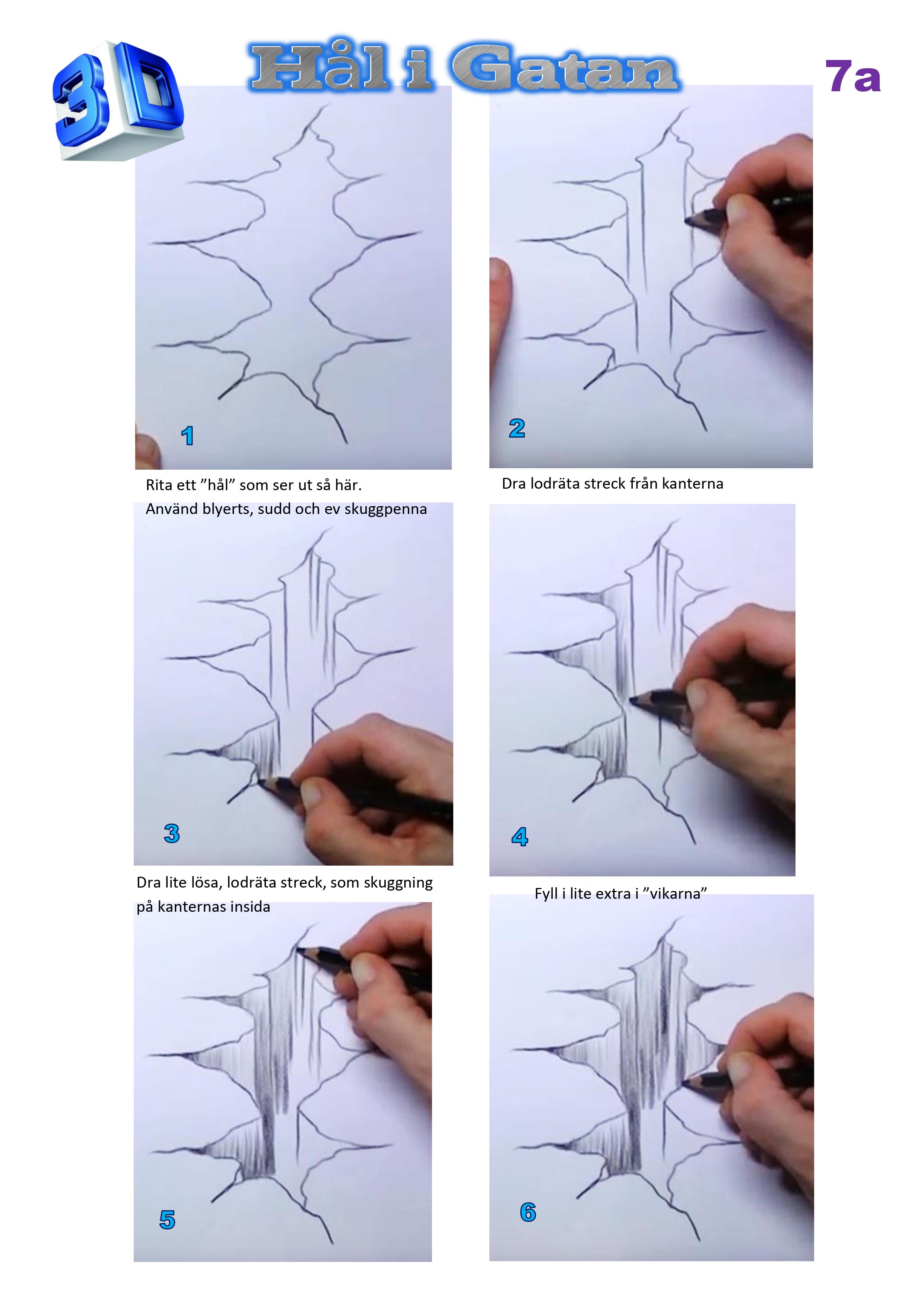 3D

Hål i Gatan

7a

1

Rita ett ”hål” som ser ut så här.
Använd blyerts, sudd och ev skuggpenna

2

Dra lodräta streck från kanterna

3

Dra lite lösa, lodräta streck, som skuggning på kanternas insida

4

Fyll i lite extra i ”vikarna”

5

6