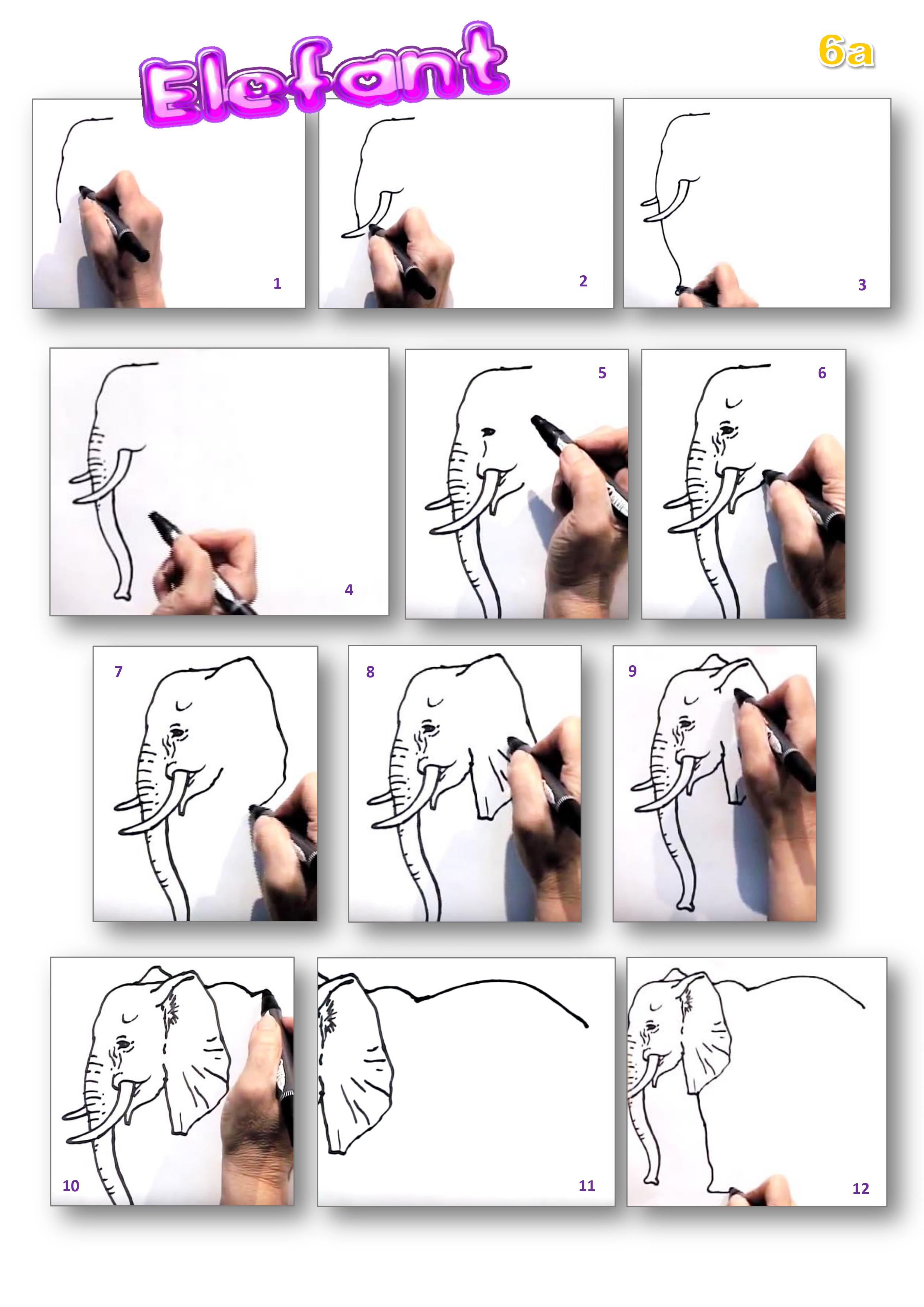 Elefant

6a

1

2

3

4

5

6

7

8

9

10

11

12