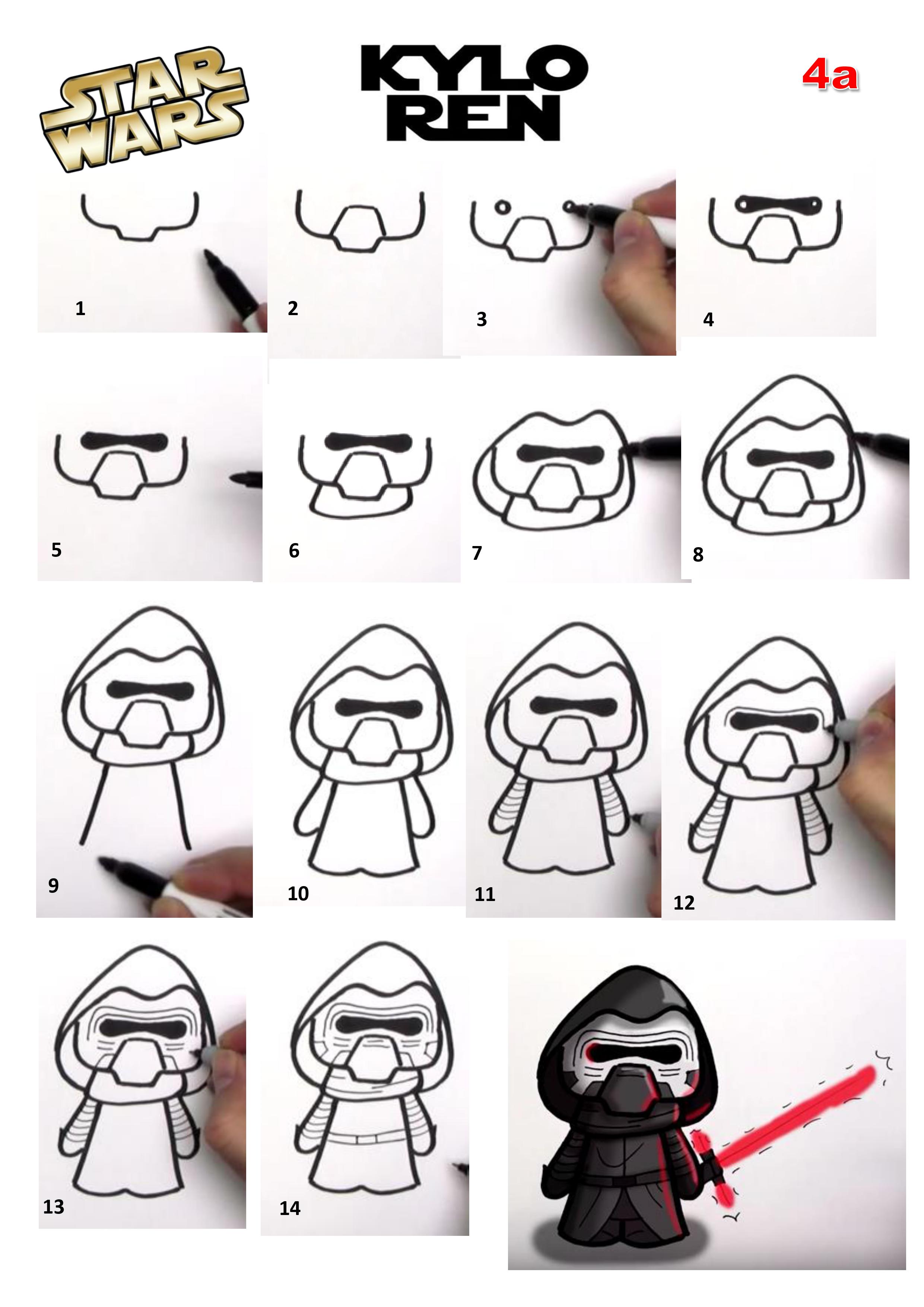 STAR WARS

KYLO REN

4a

1

2

3

4

5

6

7

8

9

10

11

12

13

14