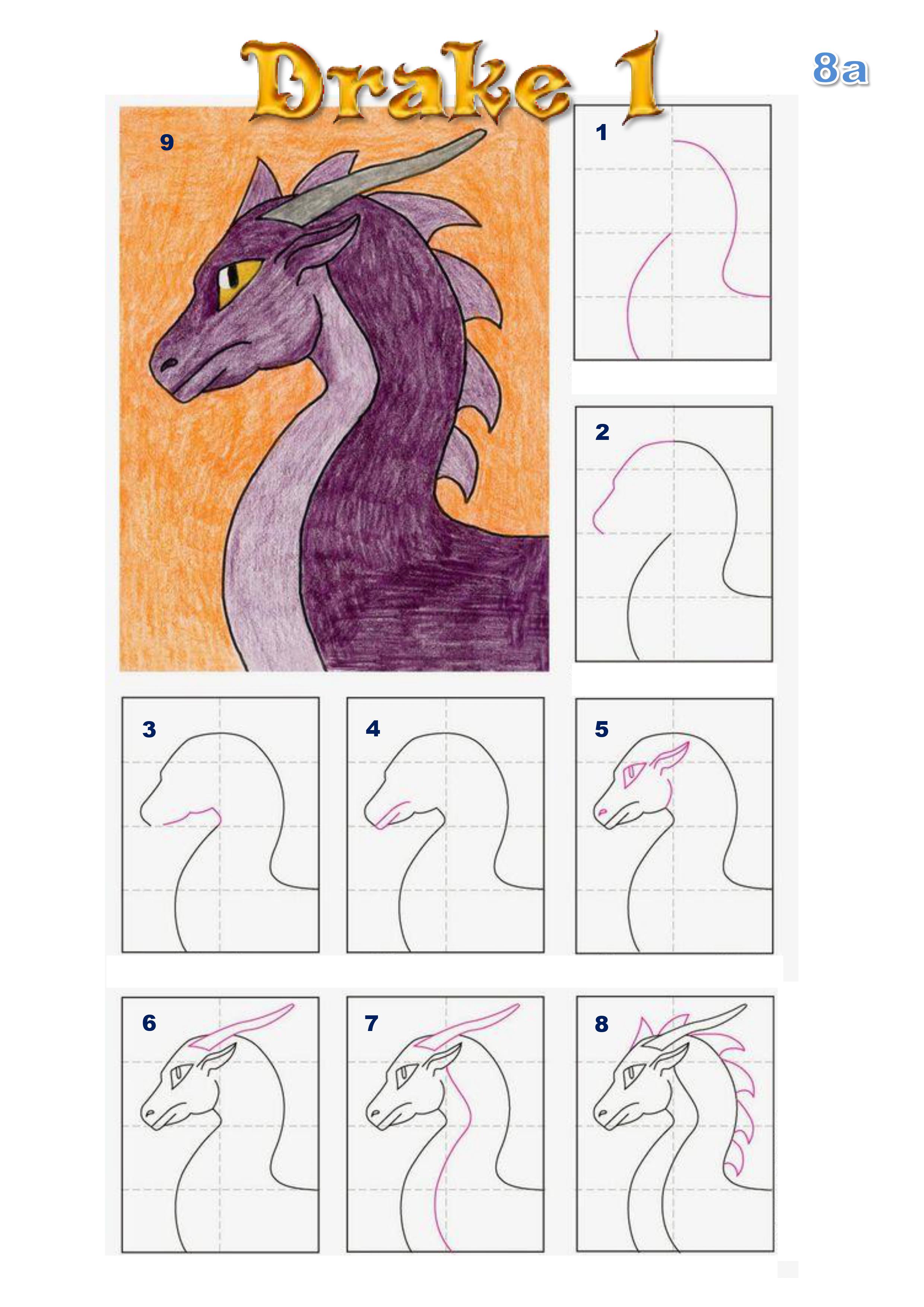 Drake 1

8a

9

1

2

3

4

5

6

7

8