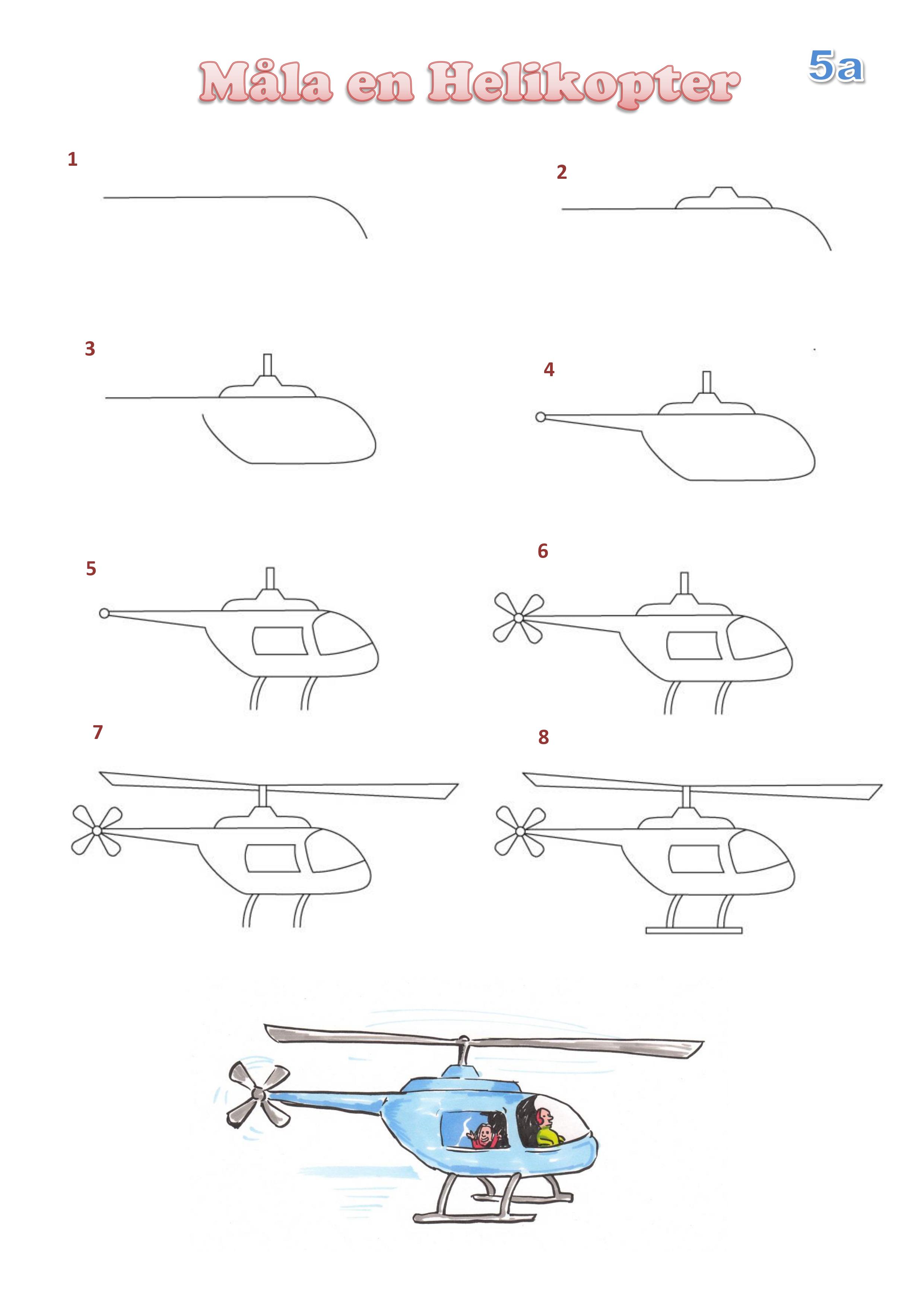 Måla en Helikopter

5a

1

2

3

4

5

6

7

8