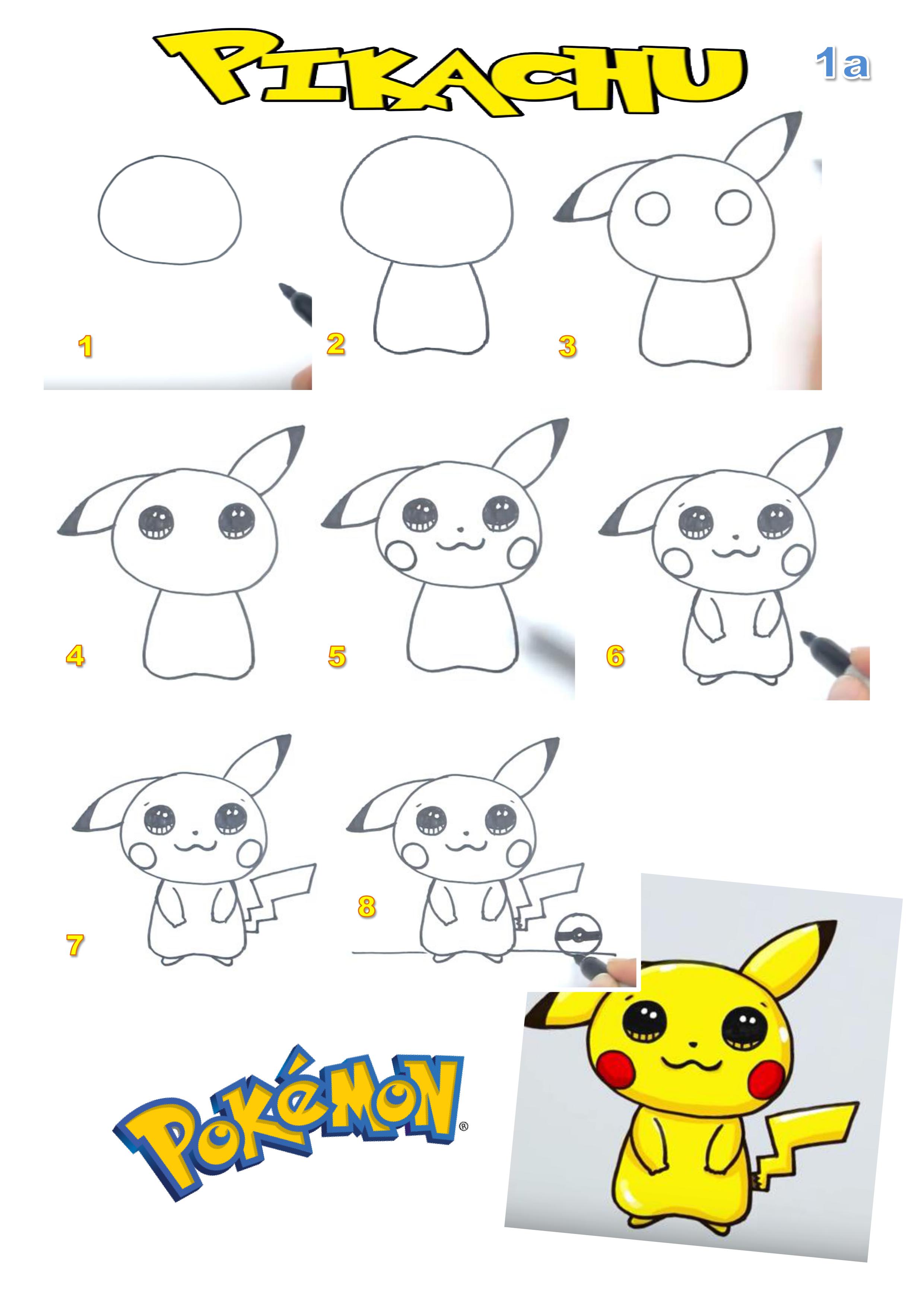 PIKACHU

1a

1

2

3

4

5

6

7

8

POKéMON®