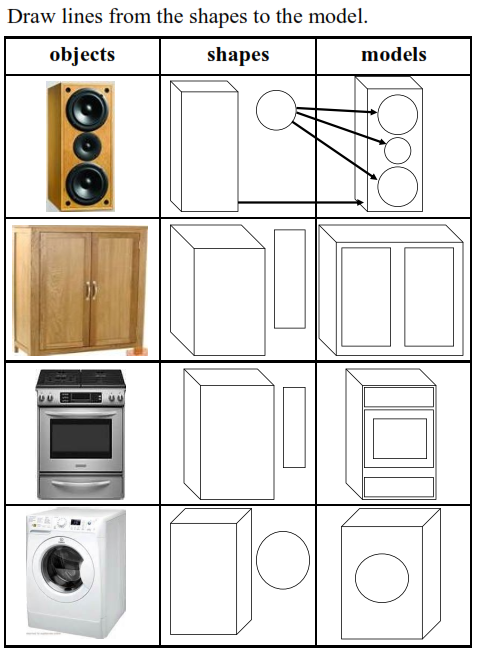 Draw lines from the shapes to the model.

| objects | shapes | models |
|---|---|---|
| | | |
| | | |
| | | |
| | | |