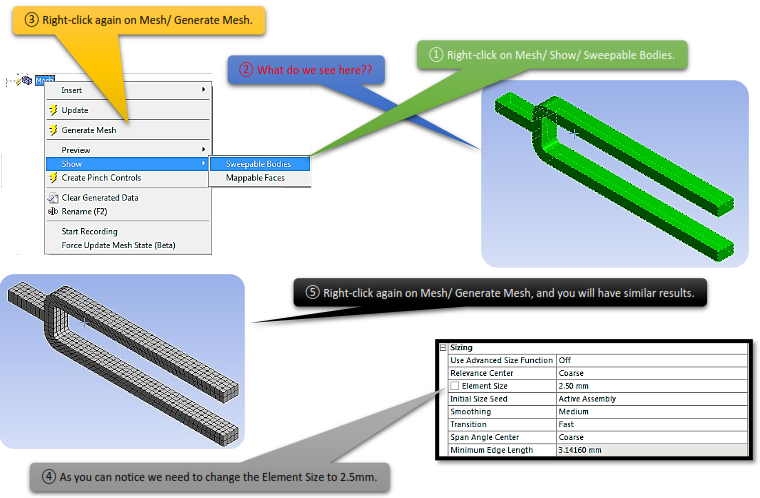 ③ Right-click again on Mesh/ Generate Mesh.

② What do we see here??

① Right-click on Mesh/ Show/ Sweepable Bodies.

Mesh

Insert

Update

Generate Mesh

Preview

Show

Create Pinch Controls

Clear Generated Data

Rename (F2)

Start Recording

Force Update Mesh State (Beta)

Sweepable Bodies

Mappable Faces

⑤ Right-click again on Mesh/ Generate Mesh, and you will have similar results.

| Sizing | |
|---|---|
| Use Advanced Size Function | Off |
| Relevance Center | Coarse |
| Element Size | 2.50 mm |
| Initial Size Seed | Active Assembly |
| Smoothing | Medium |
| Transition | Fast |
| Span Angle Center | Coarse |
| Minimum Edge Length | 3.14160 mm |

④ As you can notice we need to change the Element Size to 2.5mm.