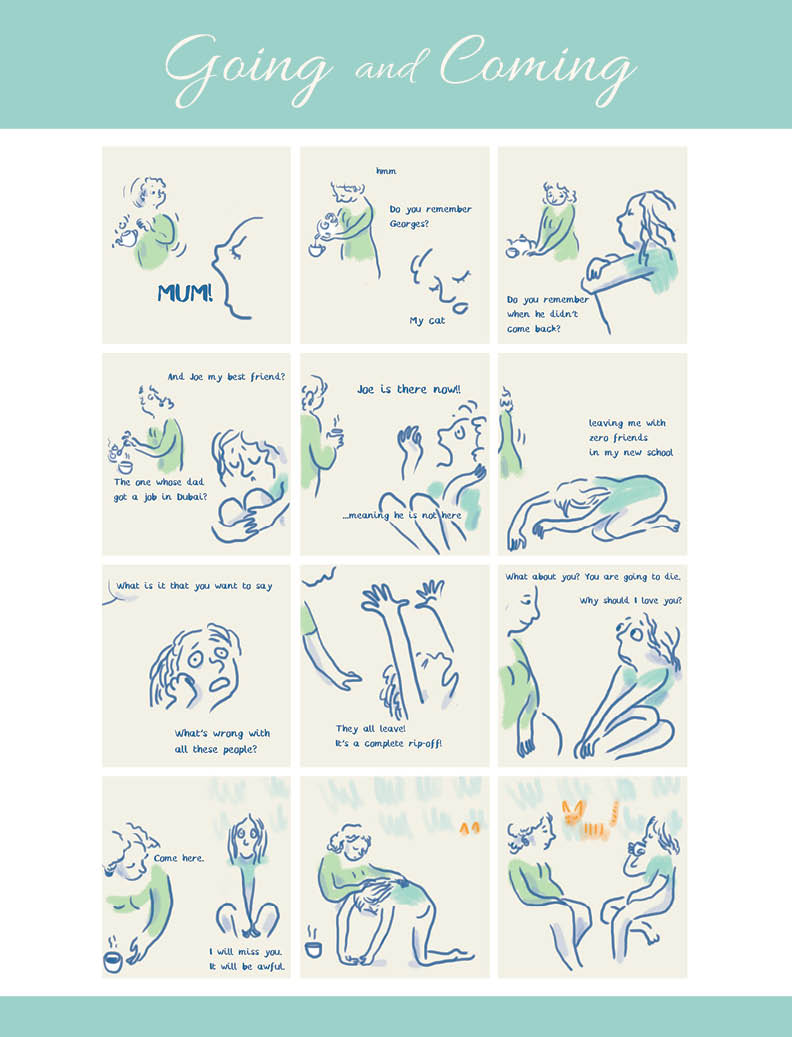 Going and Coming

MUM!

hmm

Do you remember Georges?

My cat

Do you remember when he didn't come back?

And Joe my best friend?

The one whose dad got a job in Dubai?

Joe is there now!!

...meaning he is not here

leaving me with zero friends in my new school

What is it that you want to say

What's wrong with all these people?

They all leave! It's a complete rip-off!

What about you? You are going to die. Why should I love you?

Come here.

I will miss you. It will be awful.