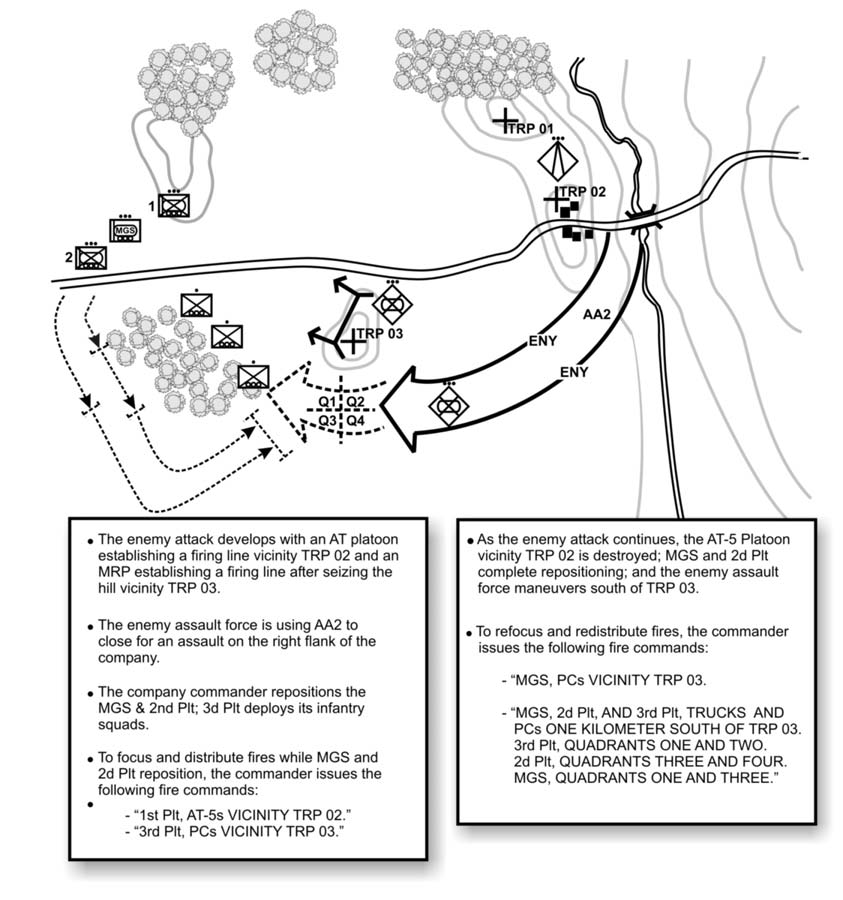 TRP 01

TRP 02

1

MGS

2

TRP 03

AA2

ENY

ENY

Q1 Q2
Q3 Q4

• The enemy attack develops with an AT platoon establishing a firing line vicinity TRP 02 and an MRP establishing a firing line after seizing the hill vicinity TRP 03.

• The enemy assault force is using AA2 to close for an assault on the right flank of the company.

• The company commander repositions the MGS & 2nd Plt; 3d Plt deploys its infantry squads.

• To focus and distribute fires while MGS and 2d Plt reposition, the commander issues the following fire commands:

•

- "1st Plt, AT-5s VICINITY TRP 02."
- "3rd Plt, PCs VICINITY TRP 03."

• As the enemy attack continues, the AT-5 Platoon vicinity TRP 02 is destroyed; MGS and 2d Plt complete repositioning; and the enemy assault force maneuvers south of TRP 03.

• To refocus and redistribute fires, the commander issues the following fire commands:

- "MGS, PCs VICINITY TRP 03.

- "MGS, 2d Plt, AND 3rd Plt, TRUCKS AND PCs ONE KILOMETER SOUTH OF TRP 03. 3rd Plt, QUADRANTS ONE AND TWO. 2d Plt, QUADRANTS THREE AND FOUR. MGS, QUADRANTS ONE AND THREE."