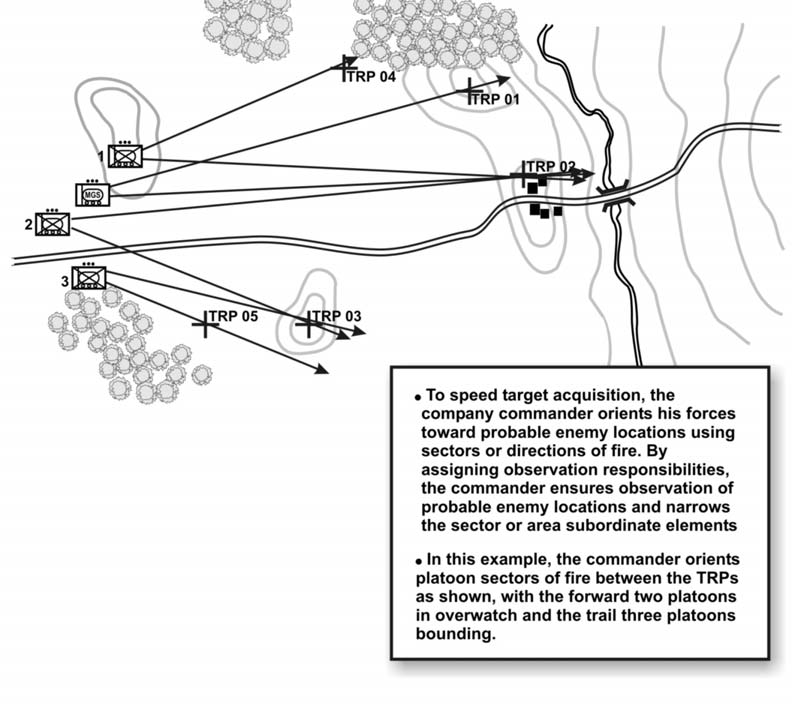 TRP 04

TRP 01

1

MGS

TRP 02

2

3

TRP 05

TRP 03

• To speed target acquisition, the company commander orients his forces toward probable enemy locations using sectors or directions of fire. By assigning observation responsibilities, the commander ensures observation of probable enemy locations and narrows the sector or area subordinate elements

• In this example, the commander orients platoon sectors of fire between the TRPs as shown, with the forward two platoons in overwatch and the trail three platoons bounding.