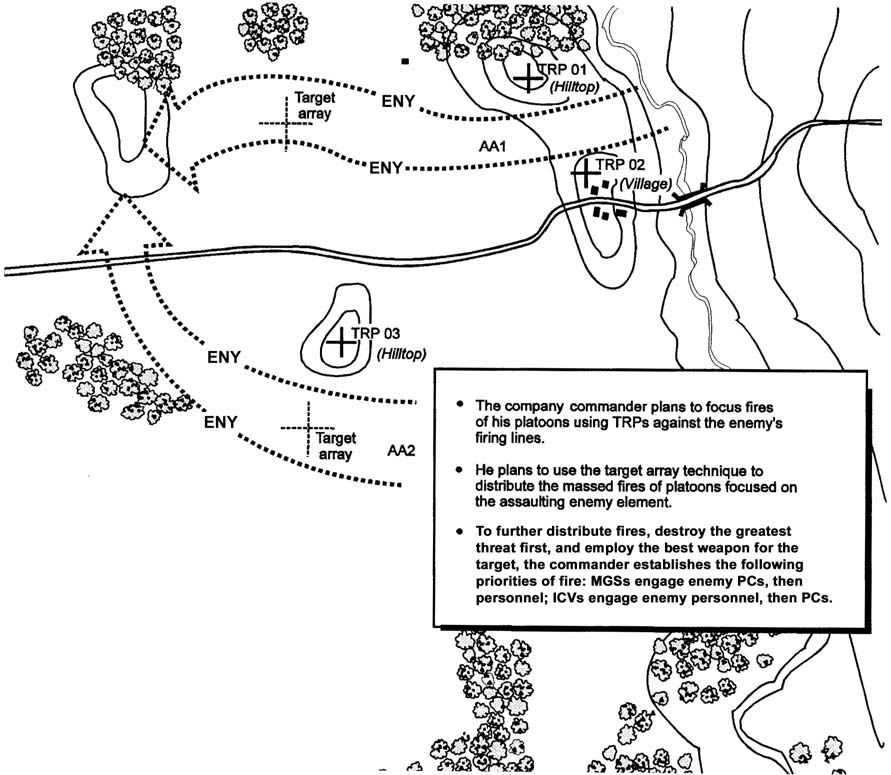 TRP 01
(Hilltop)

Target array

ENY

AA1

ENY

TRP 02
(Village)

TRP 03
(Hilltop)

ENY

ENY

Target array

AA2

• The company commander plans to focus fires of his platoons using TRPs against the enemy's firing lines.

• He plans to use the target array technique to distribute the massed fires of platoons focused on the assaulting enemy element.

• To further distribute fires, destroy the greatest threat first, and employ the best weapon for the target, the commander establishes the following priorities of fire: MGSs engage enemy PCs, then personnel; ICVs engage enemy personnel, then PCs.