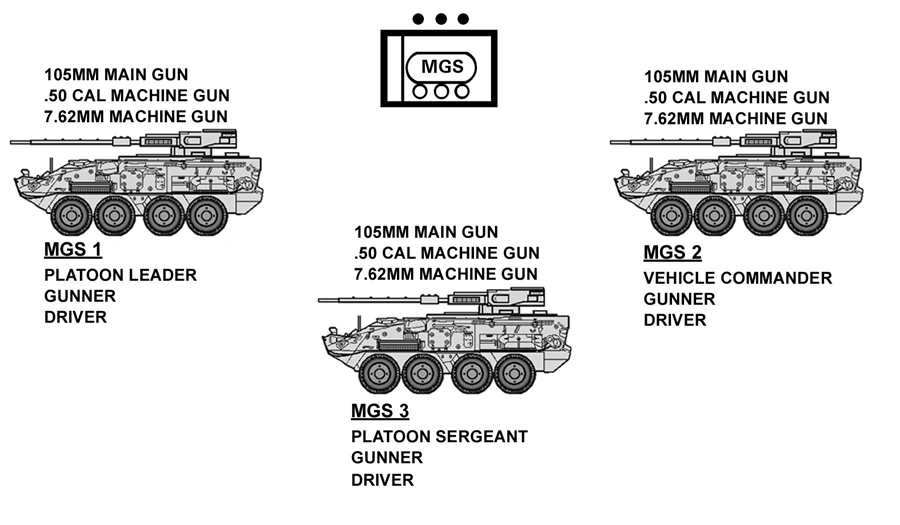 MGS

105MM MAIN GUN
.50 CAL MACHINE GUN
7.62MM MACHINE GUN

MGS 1
PLATOON LEADER
GUNNER
DRIVER

105MM MAIN GUN
.50 CAL MACHINE GUN
7.62MM MACHINE GUN

MGS 3
PLATOON SERGEANT
GUNNER
DRIVER

105MM MAIN GUN
.50 CAL MACHINE GUN
7.62MM MACHINE GUN

MGS 2
VEHICLE COMMANDER
GUNNER
DRIVER