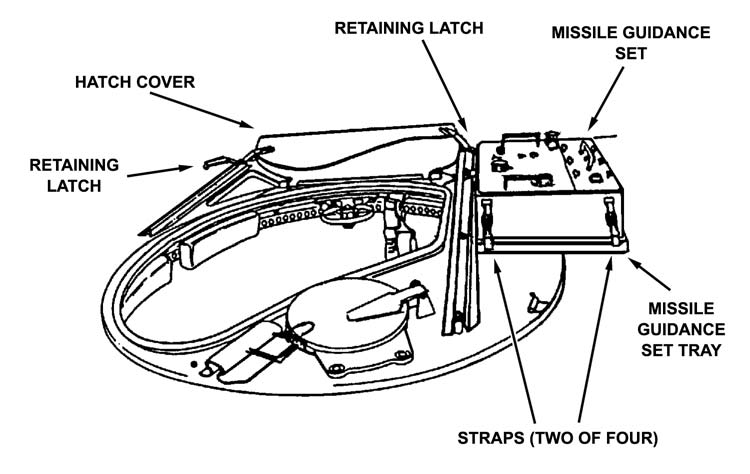 RETAINING LATCH

MISSILE GUIDANCE SET

HATCH COVER

RETAINING LATCH

MISSILE GUIDANCE SET TRAY

STRAPS (TWO OF FOUR)