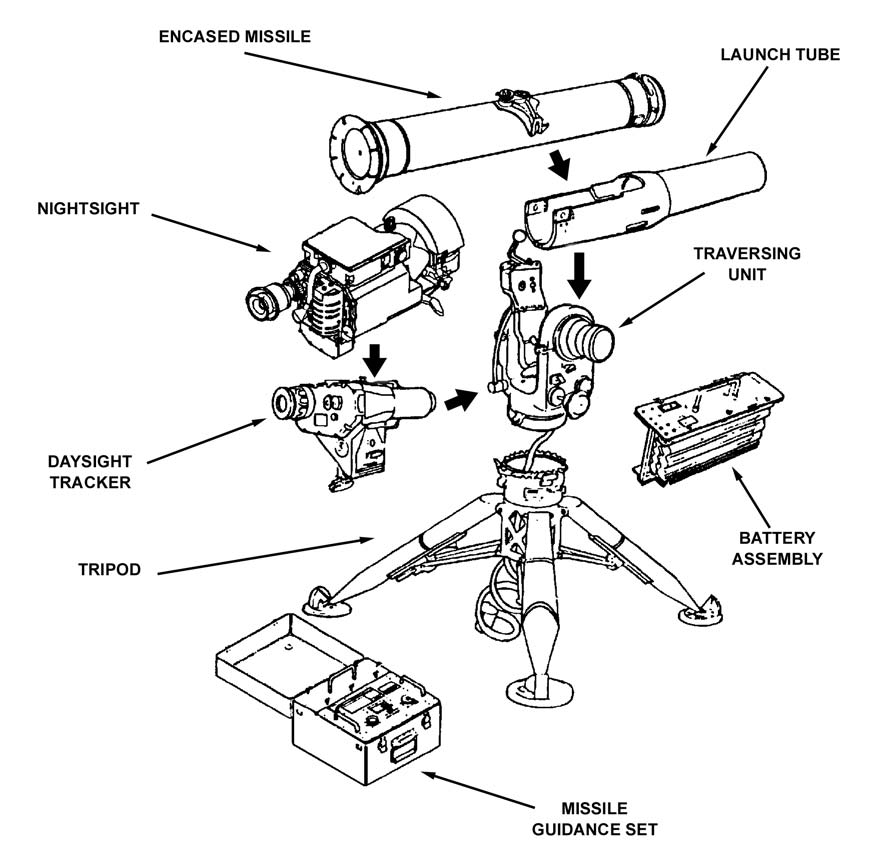 ENCASED MISSILE

LAUNCH TUBE

NIGHTSIGHT

TRAVERSING UNIT

DAYSIGHT TRACKER

TRIPOD

BATTERY ASSEMBLY

MISSILE GUIDANCE SET