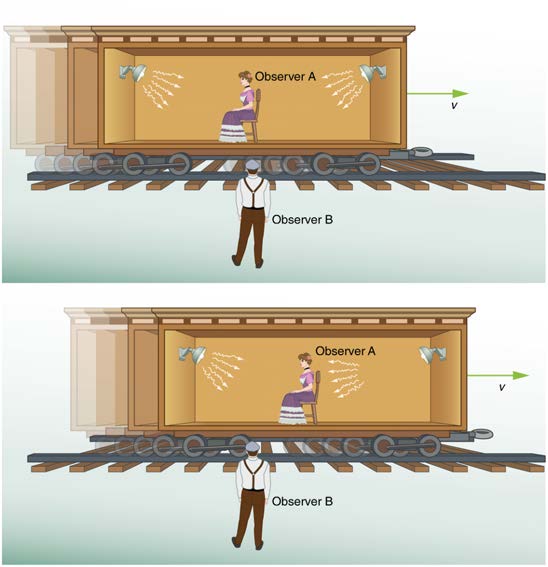 Observer A

$v$

Observer B

Observer A

$v$

Observer B