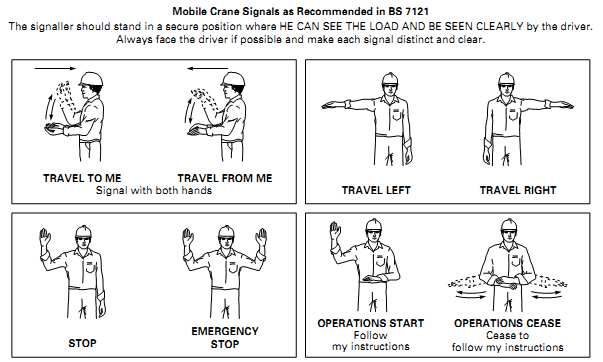 Mobile Crane Signals as Recommended in BS 7121

The signaller should stand in a secure position where HE CAN SEE THE LOAD AND BE SEEN CLEARLY by the driver. Always face the driver if possible and make each signal distinct and clear.

TRAVEL TO ME

TRAVEL FROM ME

Signal with both hands

TRAVEL LEFT

TRAVEL RIGHT

STOP

EMERGENCY STOP

OPERATIONS START
Follow my instructions

OPERATIONS CEASE
Cease to follow my instructions