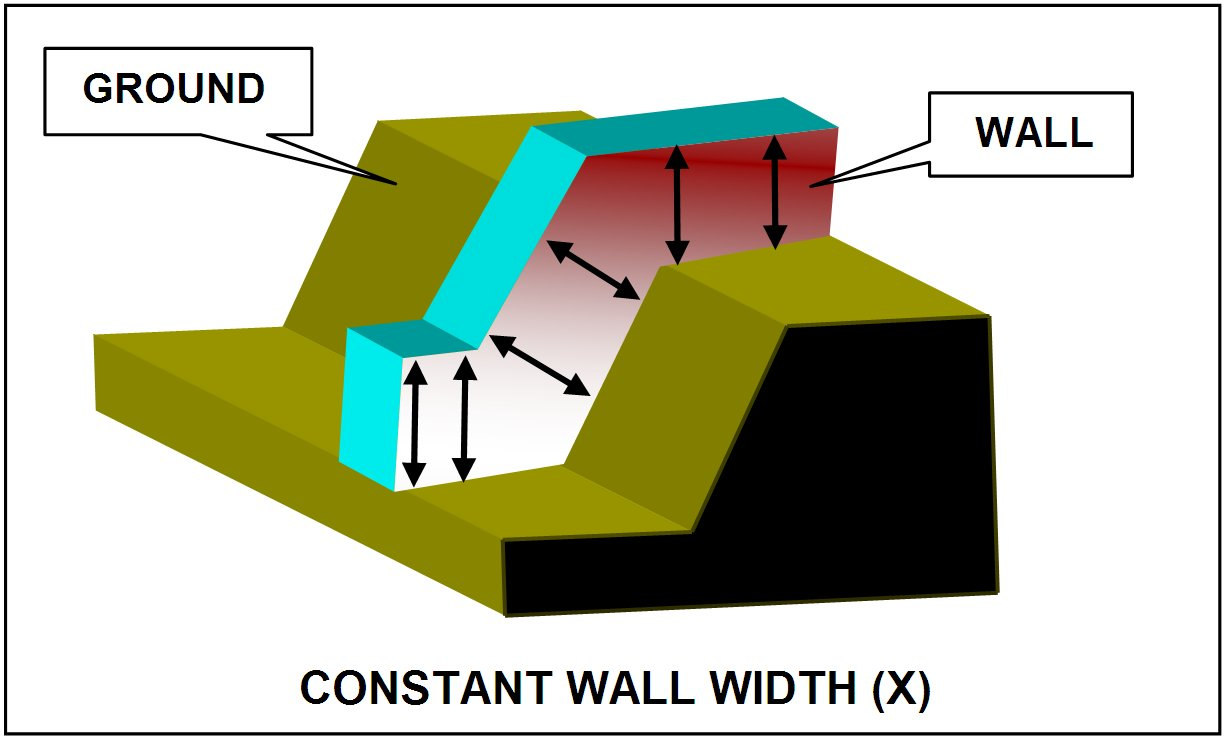 GROUND

WALL

CONSTANT WALL WIDTH (X)