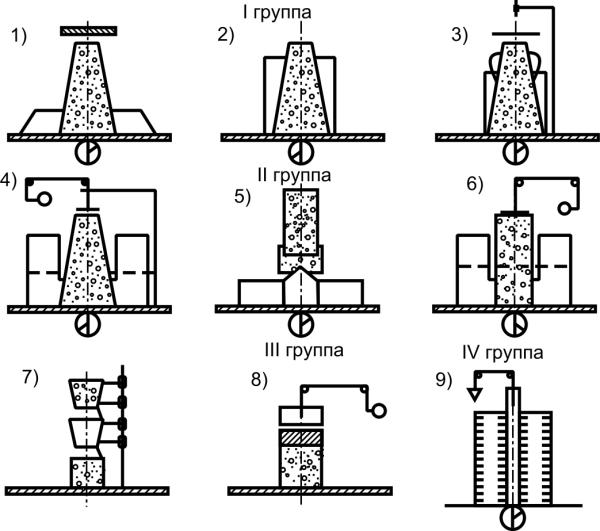 I группа

1)

2)

3)

II группа

4)

5)

6)

III группа

IV группа

7)

8)

9)