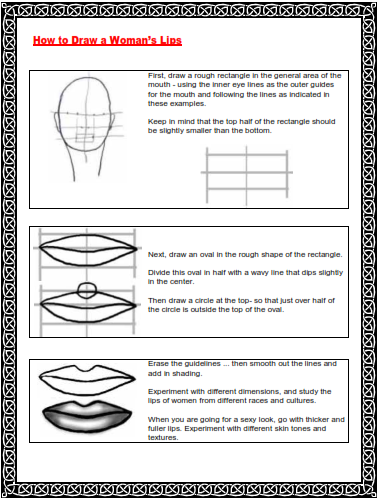 How to Draw a Woman's Lips

First, draw a rough rectangle in the general area of the mouth - using the inner eye lines as the outer guides for the mouth and following the lines as indicated in these examples.

Keep in mind that the top half of the rectangle should be slightly smaller than the bottom.

Next, draw an oval in the rough shape of the rectangle.

Divide this oval in half with a wavy line that dips slightly in the center.

Then draw a circle at the top- so that just over half of the circle is outside the top of the oval.

Erase the guidelines ... then smooth out the lines and add in shading.

Experiment with different dimensions, and study the lips of women from different races and cultures.

When you are going for a sexy look, go with thicker and fuller lips. Experiment with different skin tones and textures.