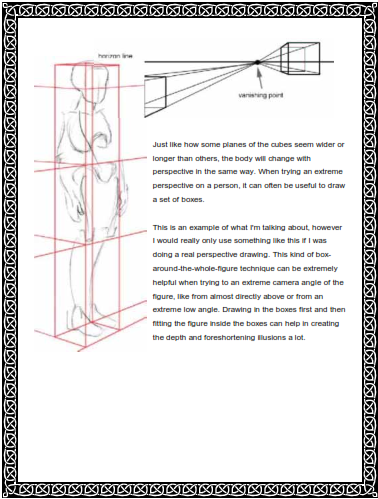 horizon line

vanishing point

Just like how some planes of the cubes seem wider or longer than others, the body will change with perspective in the same way. When trying an extreme perspective on a person, it can often be useful to draw a set of boxes.

This is an example of what I'm talking about, however I would really only use something like this if I was doing a real perspective drawing. This kind of box-around-the-whole-figure technique can be extremely helpful when trying to an extreme camera angle of the figure, like from almost directly above or from an extreme low angle. Drawing in the boxes first and then fitting the figure inside the boxes can help in creating the depth and foreshortening illusions a lot.