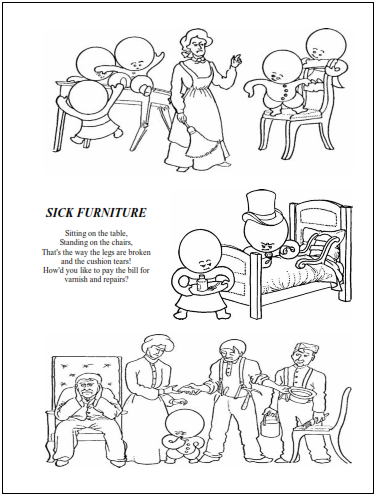 SICK FURNITURE

Sitting on the table,
Standing on the chairs,
That's the way the legs are broken
and the cushion tears!
How'd you like to pay the bill for
varnish and repairs?